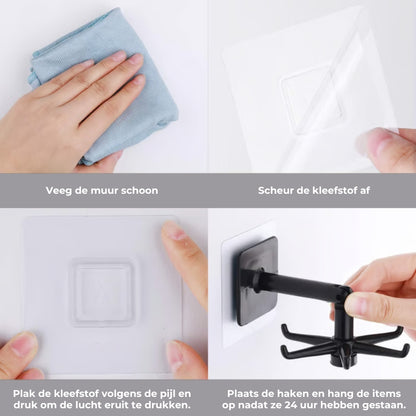 Veeg de muur schoon

Scheur de kleefstof af

Plak de kleefstof volgens de pijl en druk om de lucht eruit te drukken.

Plaats de haken en hang de items op nadat ze 24 uur hebben gestaan.