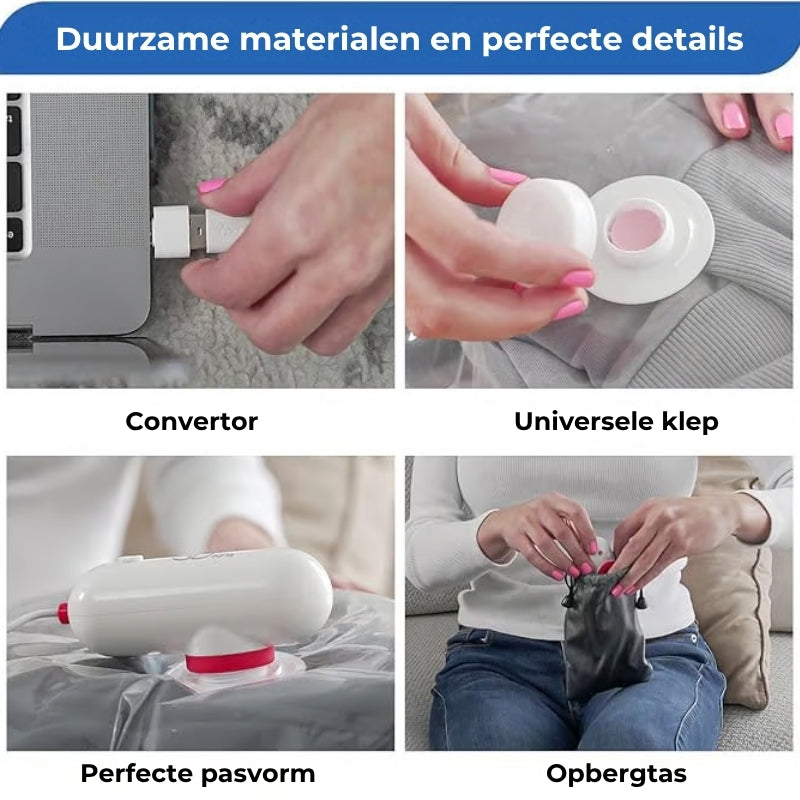 Duurzame materialen en perfecte details

Convertor

Universele klep

Perfecte pasvorm

Opbergtas