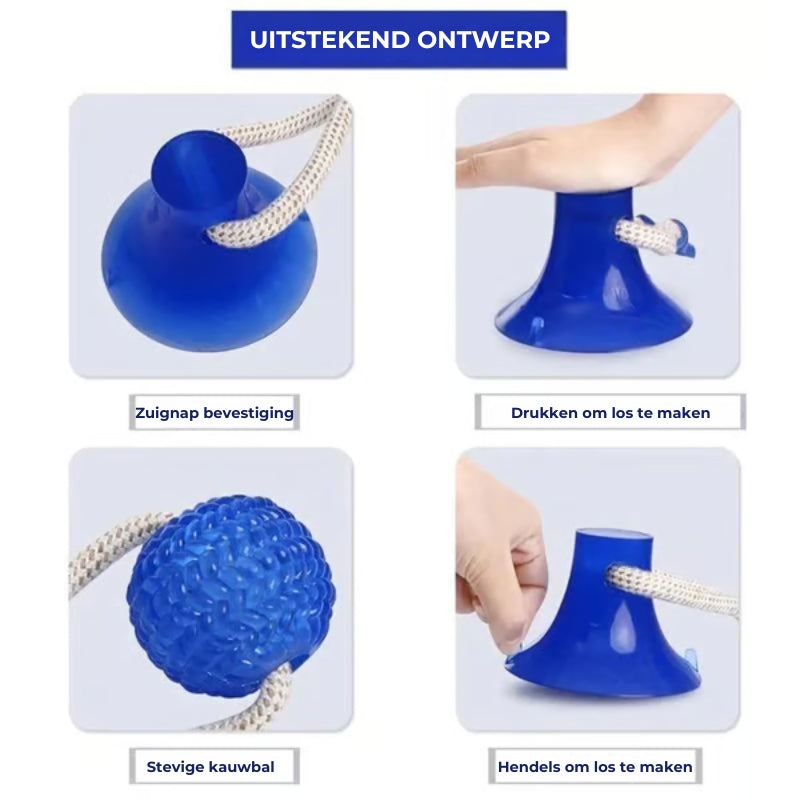 UITSTEKEND ONTWERP

Zuignap bevestiging

Drukken om los te maken

Stevige kauwbal

Hendels om los te maken