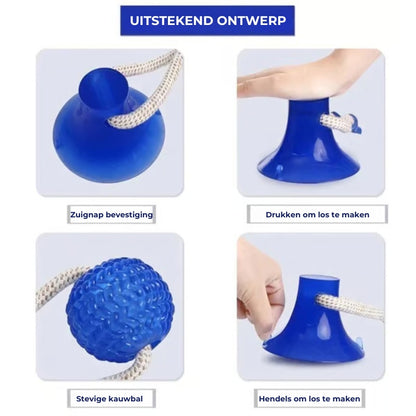 UITSTEKEND ONTWERP

Zuignap bevestiging

Drukken om los te maken

Stevige kauwbal

Hendels om los te maken