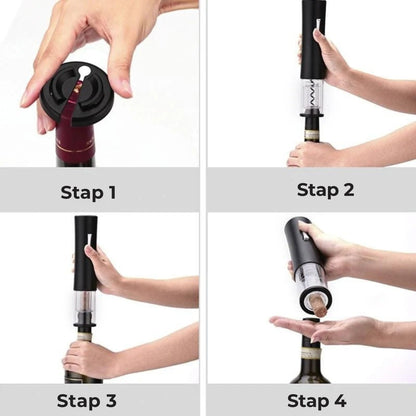 Stap 1

Stap 2

Stap 3

Stap 4