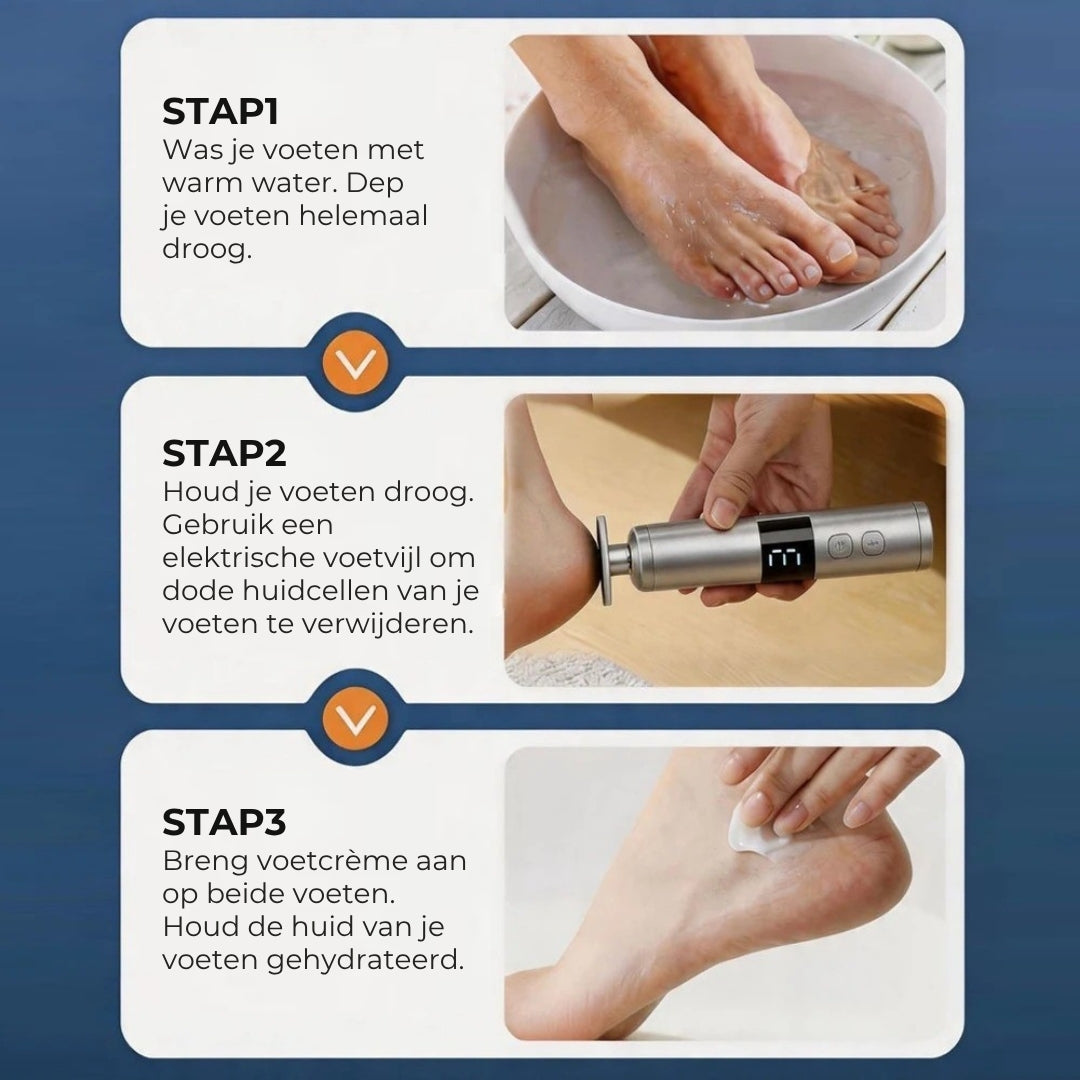 STAP1
Was je voeten met warm water. Dep je voeten helemaal droog.

STAP2
Houd je voeten droog. Gebruik een elektrische voetvijl om dode huidcellen van je voeten te verwijderen.

STAP3
Breng voetcrème aan op beide voeten. Houd de huid van je voeten gehydrateerd.