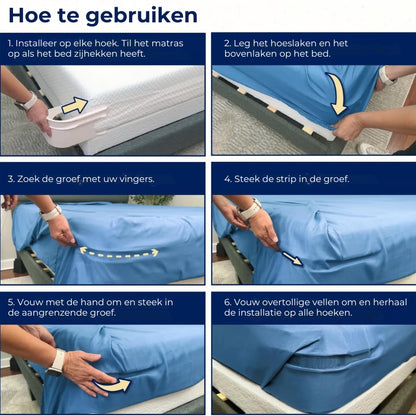 Hoe te gebruiken

1. Installeer op elke hoek. Til het matras op als het bed zijhekken heeft.

2. Leg het hoeslaken en het bovenlaken op het bed.

3. Zoek de groef met uw vingers.

4. Steek de strip in de groef.

5. Vouw met de hand om en steek in de aangrenzende groef.

6. Vouw overtollige vellen om en herhaal de installatie op alle hoeken.