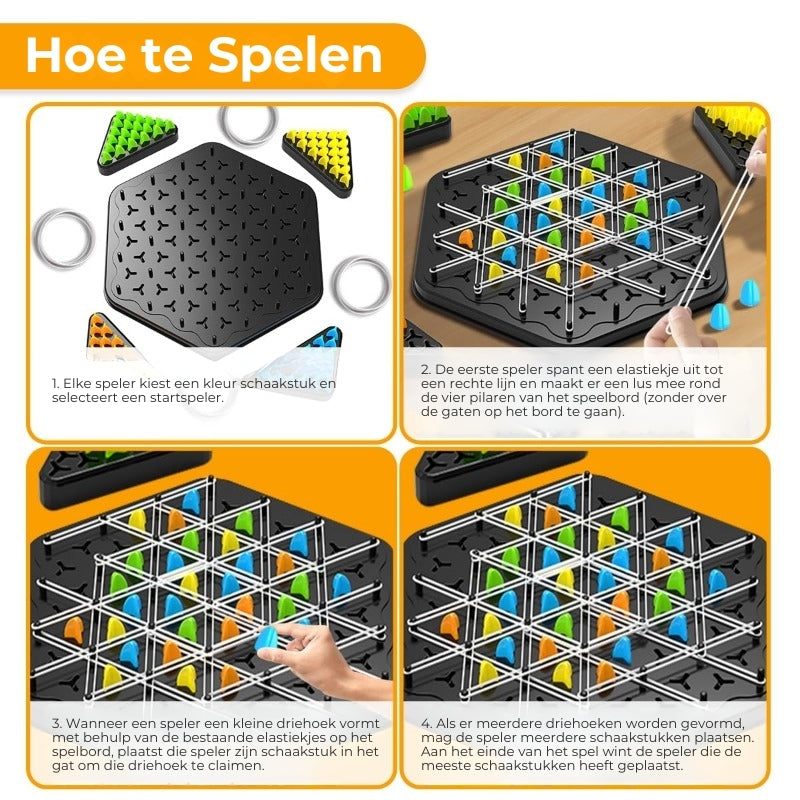 Hoe te Spelen

1. Elke speler kiest een kleur schaakstuk en selecteert een startspeler.

2. De eerste speler spant een elastiekje uit tot een rechte lijn en maakt er een lus mee rond de vier pilaren van het speelbord (zonder over de gaten op het bord te gaan).

3. Wanneer een speler een kleine driehoek vormt met behulp van de bestaande elastiekjes op het spelbord, plaatst die speler zijn schaakstuk in het gat om die driehoek te claimen.

4. Als er meerdere driehoeken worden gevormd, mag de speler meerdere schaakstukken plaatsen. Aan het einde van het spel wint de speler die de meeste schaakstukken heeft geplaatst.