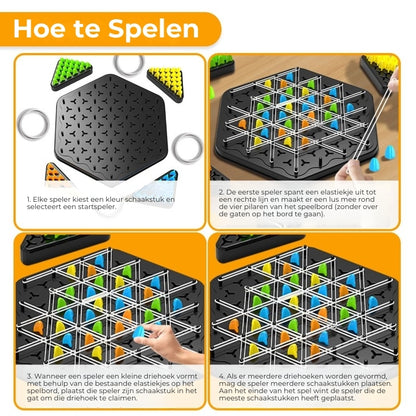 Hoe te Spelen

1. Elke speler kiest een kleur schaakstuk en selecteert een startspeler.

2. De eerste speler spant een elastiekje uit tot een rechte lijn en maakt er een lus mee rond de vier pilaren van het speelbord (zonder over de gaten op het bord te gaan).

3. Wanneer een speler een kleine driehoek vormt met behulp van de bestaande elastiekjes op het spelbord, plaatst die speler zijn schaakstuk in het gat om die driehoek te claimen.

4. Als er meerdere driehoeken worden gevormd, mag de speler meerdere schaakstukken plaatsen. Aan het einde van het spel wint de speler die de meeste schaakstukken heeft geplaatst.