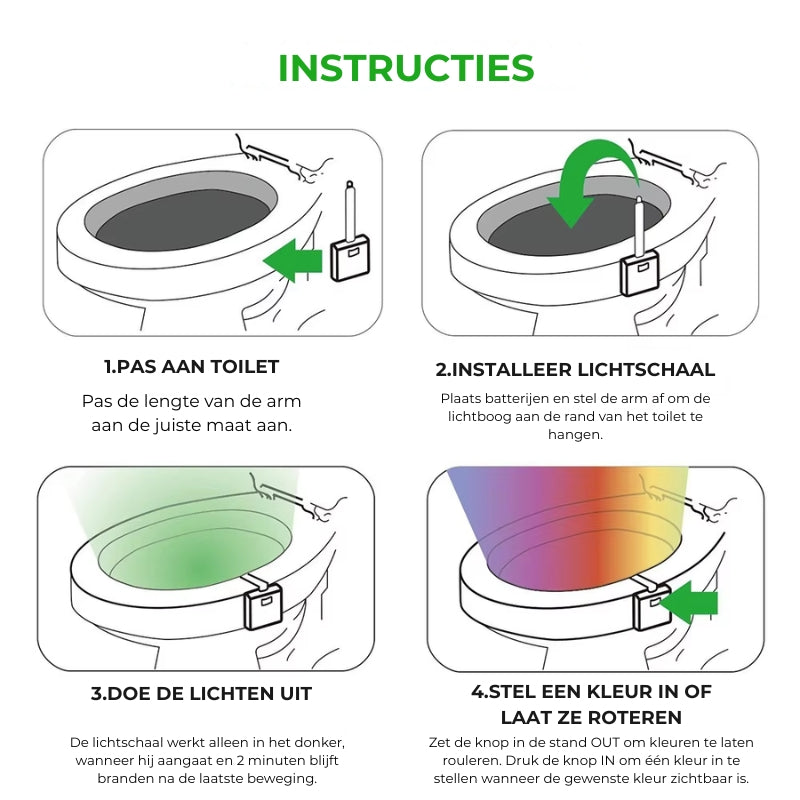 INSTRUCTIES

1.PAS AAN TOILET

Pas de lengte van de arm aan de juiste maat aan.

2.INSTALLEER LICHTSCHAAL

Plaats batterijen en stel de arm af om de lichtboog aan de rand van het toilet te hangen.

3.DOE DE LICHTEN UIT

De lichtschaal werkt alleen in het donker, wanneer hij aangaat en 2 minuten blijft branden na de laatste beweging.

4.STEL EEN KLEUR IN OF LAAT ZE ROTEREN

Zet de knop in de stand OUT om kleuren te laten rouleren. Druk de knop IN om één kleur in te stellen wanneer de gewenste kleur zichtbaar is.