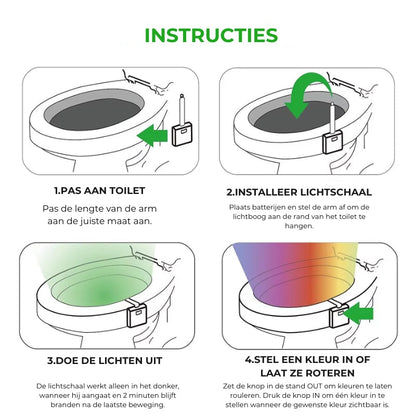 INSTRUCTIES

1.PAS AAN TOILET

Pas de lengte van de arm aan de juiste maat aan.

2.INSTALLEER LICHTSCHAAL

Plaats batterijen en stel de arm af om de lichtboog aan de rand van het toilet te hangen.

3.DOE DE LICHTEN UIT

De lichtschaal werkt alleen in het donker, wanneer hij aangaat en 2 minuten blijft branden na de laatste beweging.

4.STEL EEN KLEUR IN OF LAAT ZE ROTEREN

Zet de knop in de stand OUT om kleuren te laten rouleren. Druk de knop IN om één kleur in te stellen wanneer de gewenste kleur zichtbaar is.