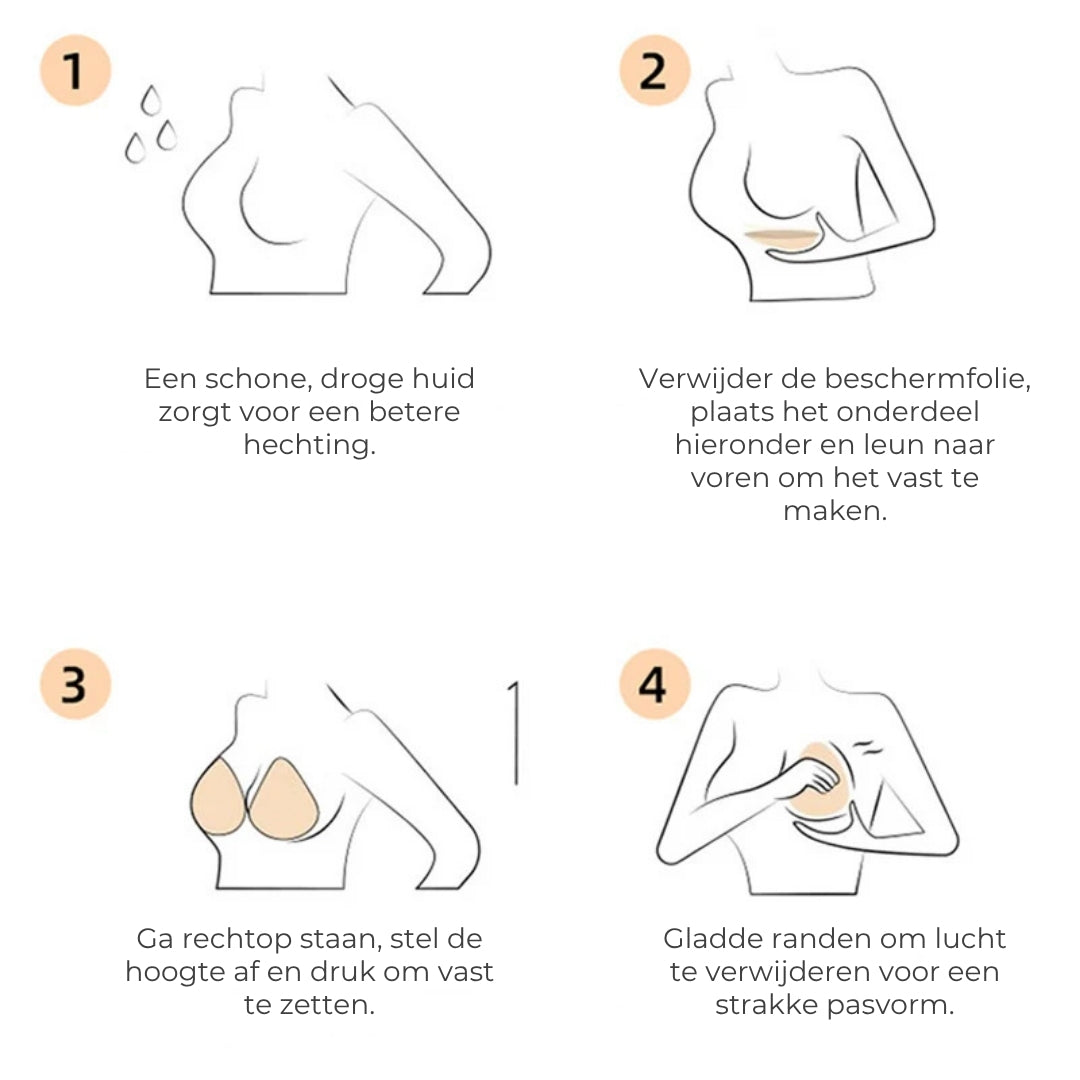 1

Een schone, droge huid zorgt voor een betere hechting.

2

Verwijder de beschermfolie, plaats het onderdeel hieronder en leun naar voren om het vast te maken.

3

Ga rechtop staan, stel de hoogte af en druk om vast te zetten.

4

Gladde randen om lucht te verwijderen voor een strakke pasvorm.