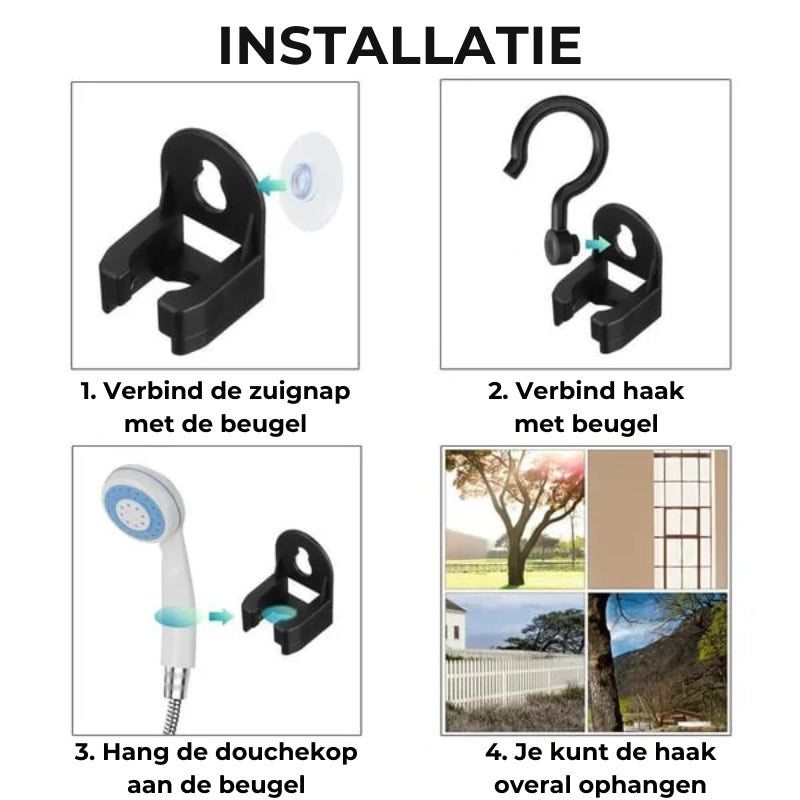 INSTALLATIE

1. Verbind de zuignap met de beugel

2. Verbind haak met beugel

3. Hang de douchekop aan de beugel

4. Je kunt de haak overal ophangen