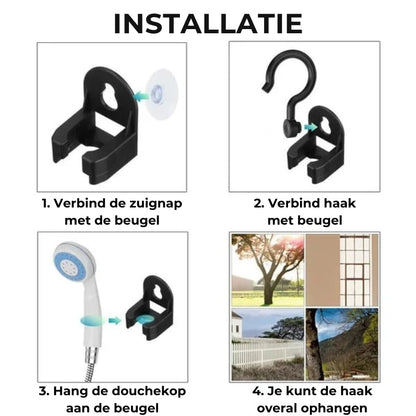 INSTALLATIE

1. Verbind de zuignap met de beugel

2. Verbind haak met beugel

3. Hang de douchekop aan de beugel

4. Je kunt de haak overal ophangen