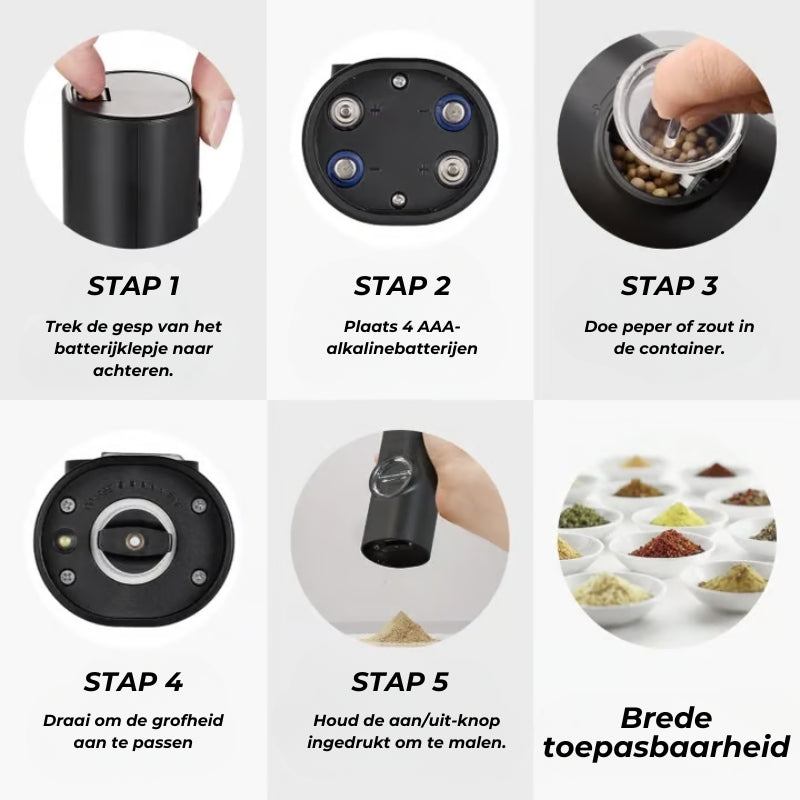 STAP 1

Trek de gesp van het batterijklepje naar achteren.

STAP 2

Plaats 4 AAA-alkalinebatterijen

STAP 3

Doe peper of zout in de container.

STAP 4

Draai om de grofheid aan te passen

STAP 5

Houd de aan/uit-knop ingedrukt om te malen.

Brede toepasbaarheid