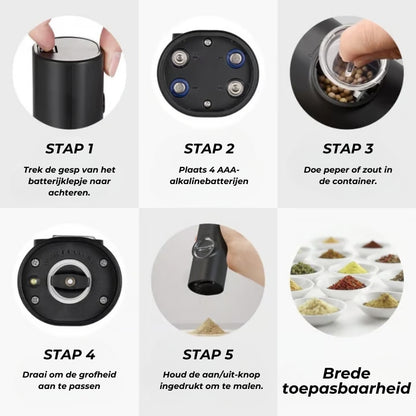 STAP 1

Trek de gesp van het batterijklepje naar achteren.

STAP 2

Plaats 4 AAA-alkalinebatterijen

STAP 3

Doe peper of zout in de container.

STAP 4

Draai om de grofheid aan te passen

STAP 5

Houd de aan/uit-knop ingedrukt om te malen.

Brede toepasbaarheid