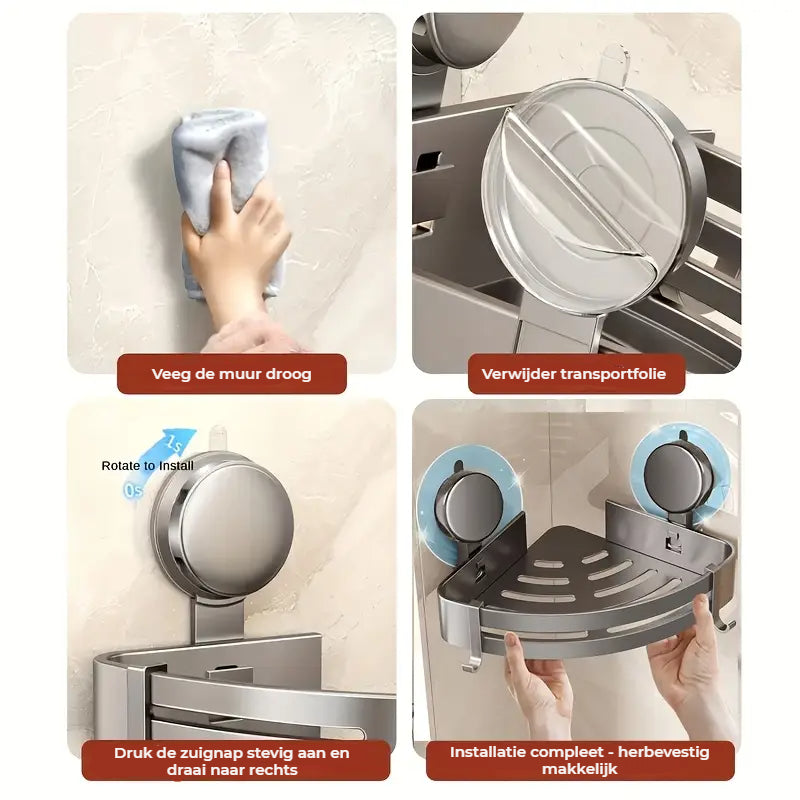 Veeg de muur droog

Verwijder transportfolie

1s

Rotate to Install

0s

Druk de zuignap stevig aan en draai naar rechts

Installatie compleet - herbevestig makkelijk